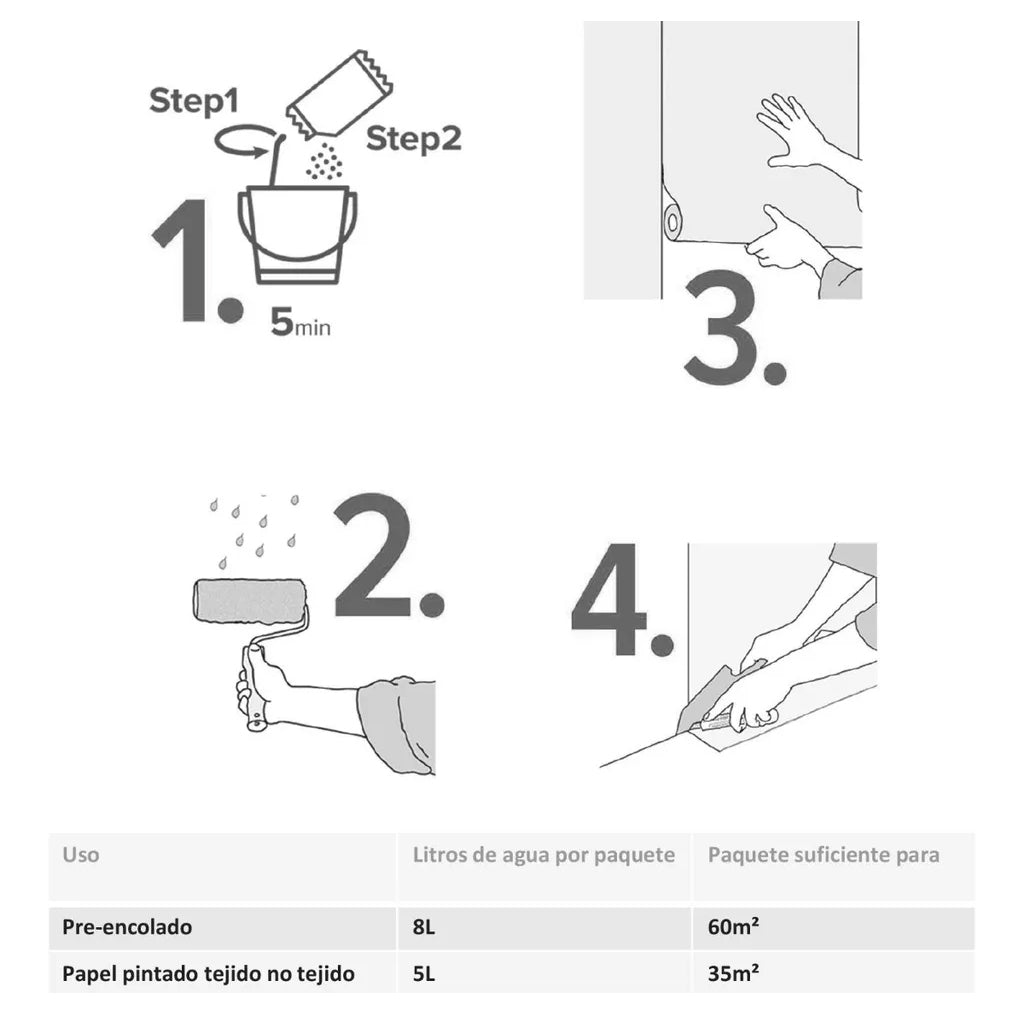 Step1

Step2

1.

5min

3.

2.

4.

| Uso | Litros de agua por paquete | Paquete suficiente para |
|---|---|---|
| Pre-encolado | 8L | 60m² |
| Papel pintado tejido no tejido | 5L | 35m² |