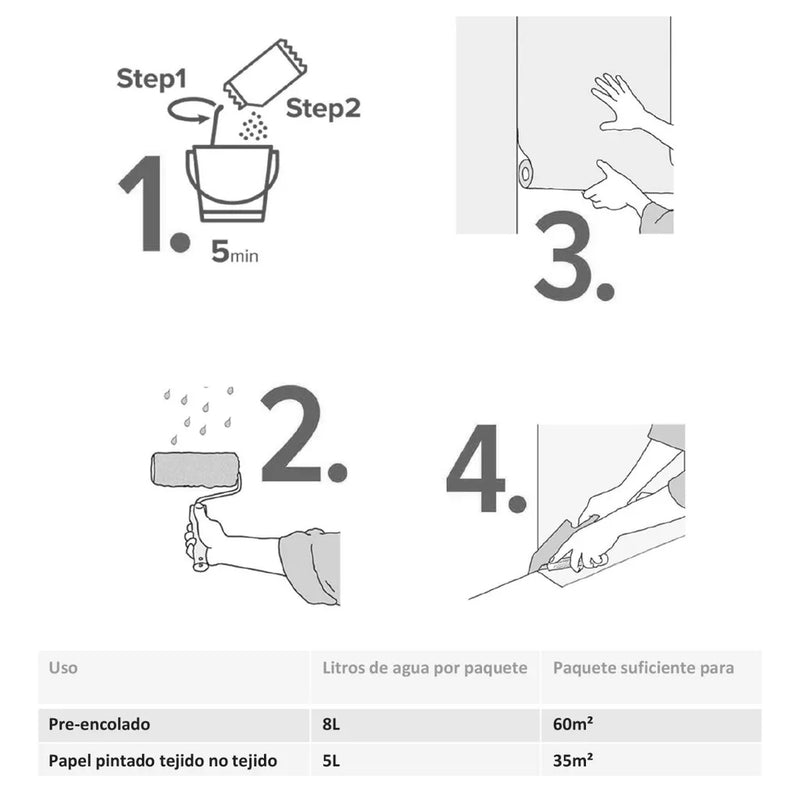 Step1

Step2

1.

5min

3.

2.

4.

| Uso | Litros de agua por paquete | Paquete suficiente para |
|---|---|---|
| Pre-encolado | 8L | 60m² |
| Papel pintado tejido no tejido | 5L | 35m² |